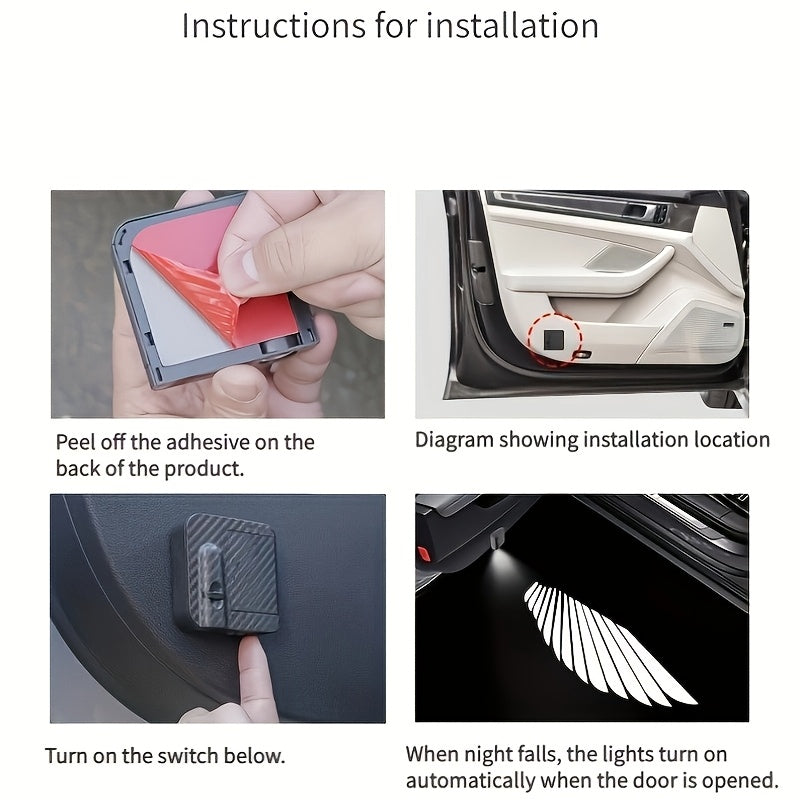 Instructions for installation

Peel off the adhesive on the back of the product.

Diagram showing installation location

Turn on the switch below.

When night falls, the lights turn on automatically when the door is opened.